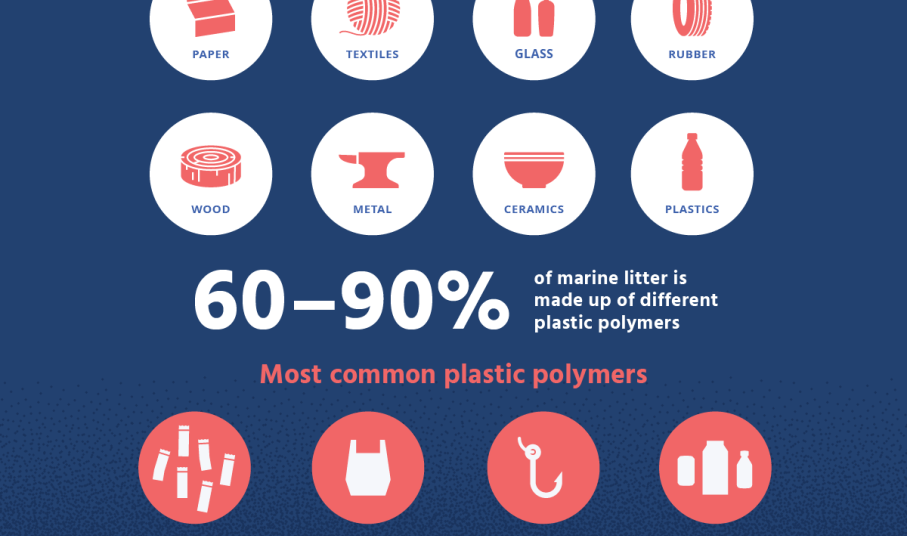 PAPER

TEXTILES

GLASS

RUBBER

WOOD

METAL

CERAMICS

PLASTICS

60–90% of marine litter is made up of different plastic polymers

Most common plastic polymers