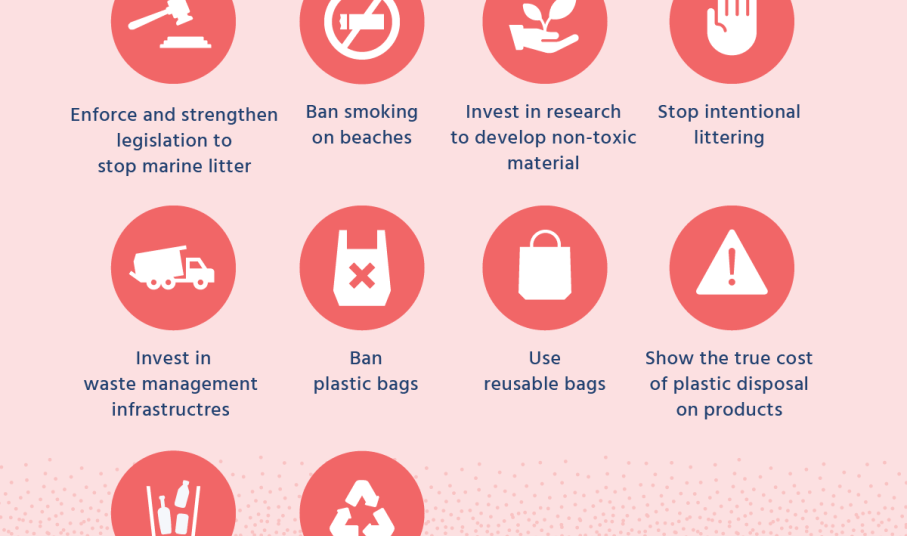 Enforce and strengthen legislation to stop marine litter

Ban smoking on beaches

Invest in research to develop non-toxic material

Stop intentional littering

Invest in waste management infrastructres

Ban plastic bags

Use reusable bags

Show the true cost of plastic disposal on products