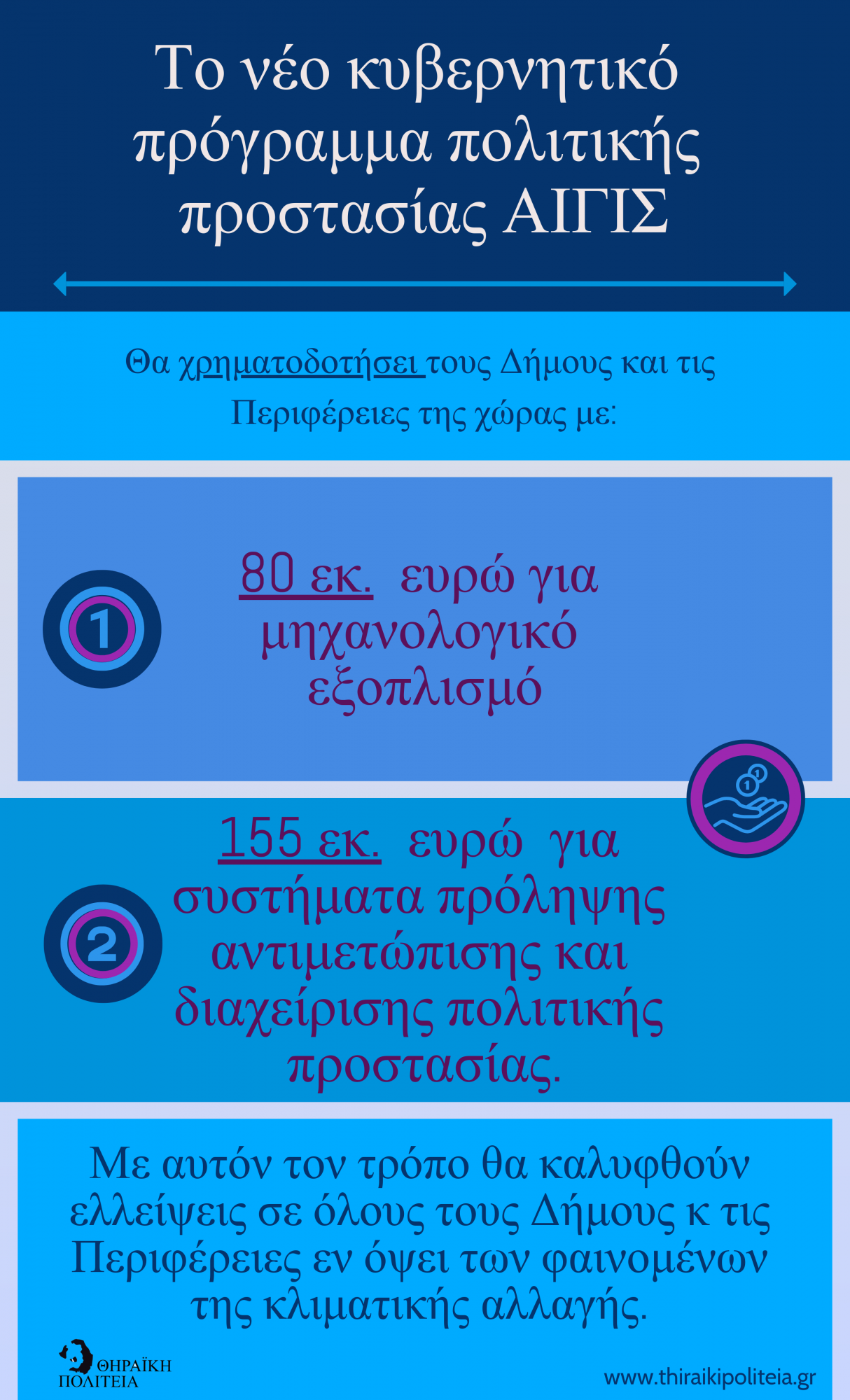 Το νέο κυβερνητικό πρόγραμμα πολιτικής προστασίας ΑΙΓΙΣ

Θα χρηματοδοτήσει τους Δήμους και τις Περιφέρειες της χώρας με:

1

80 εκ. ευρώ για μηχανολογικό εξοπλισμό

1

2

155 εκ. ευρώ για συστήματα πρόληψης αντιμετώπισης και διαχείρισης πολιτικής προστασίας.

Με αυτόν τον τρόπο θα καλυφθούν ελλείψεις σε όλους τους Δήμους κ τις Περιφέρειες εν όψει των φαινομένων της κλιματικής αλλαγής.

ΘΗΡΑΪΚΗ ΠΟΛΙΤΕΙΑ

www.thiraikipoliteia.gr